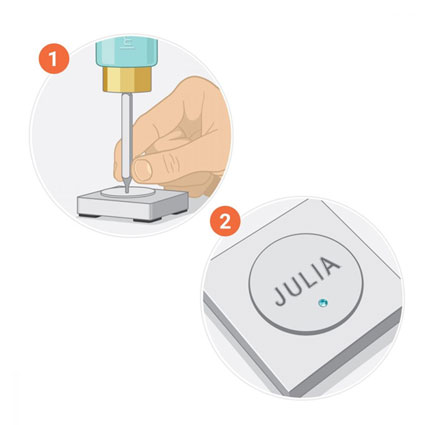 1

2

JULIA